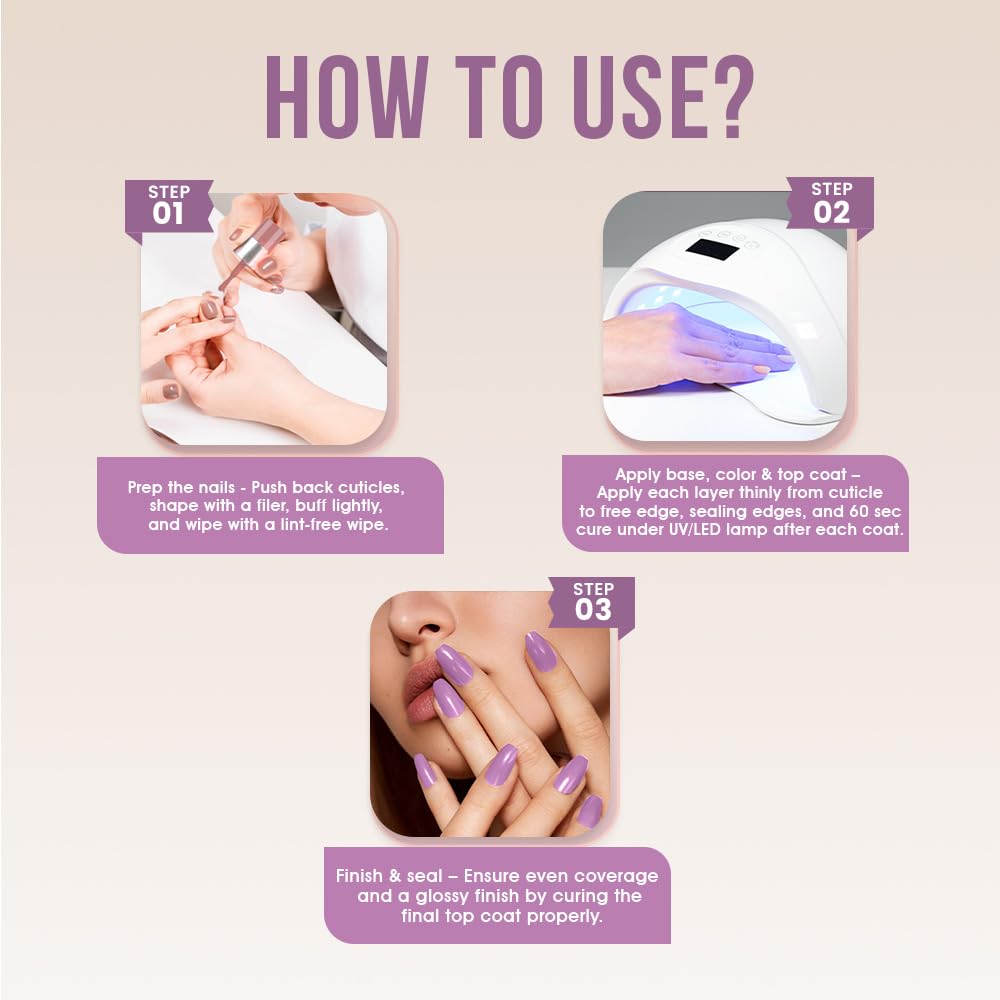 HOW TO USE?

STEP 01

Prep the nails - Push back cuticles, shape with a filer, buff lightly, and wipe with a lint-free wipe.

STEP 02

Apply base, color & top coat – Apply each layer thinly from cuticle to free edge, sealing edges, and 60 sec cure under UV/LED lamp after each coat.

STEP 03

Finish & seal – Ensure even coverage and a glossy finish by curing the final top coat properly.