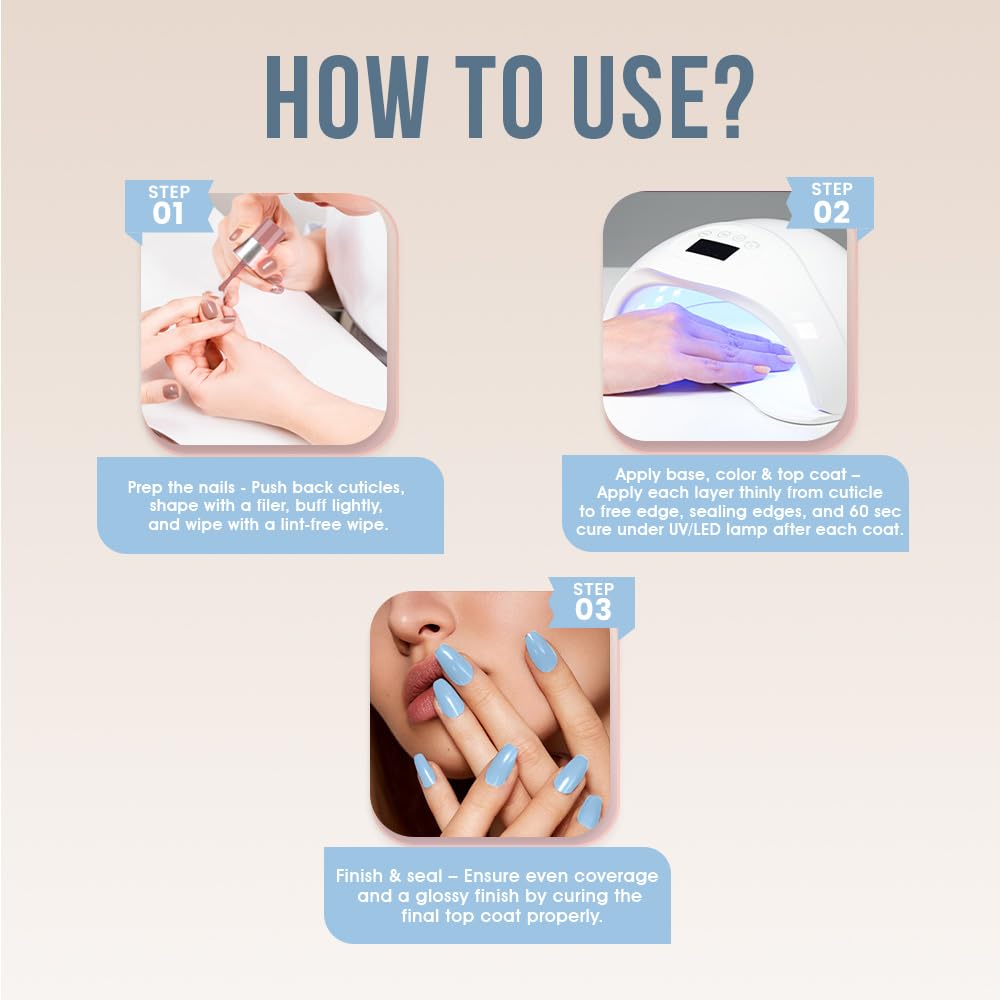 HOW TO USE?

STEP
01

Prep the nails - Push back cuticles, shape with a filer, buff lightly, and wipe with a lint-free wipe.

STEP
02

Apply base, color & top coat – Apply each layer thinly from cuticle to free edge, sealing edges, and 60 sec cure under UV/LED lamp after each coat.

STEP
03

Finish & seal – Ensure even coverage and a glossy finish by curing the final top coat properly.