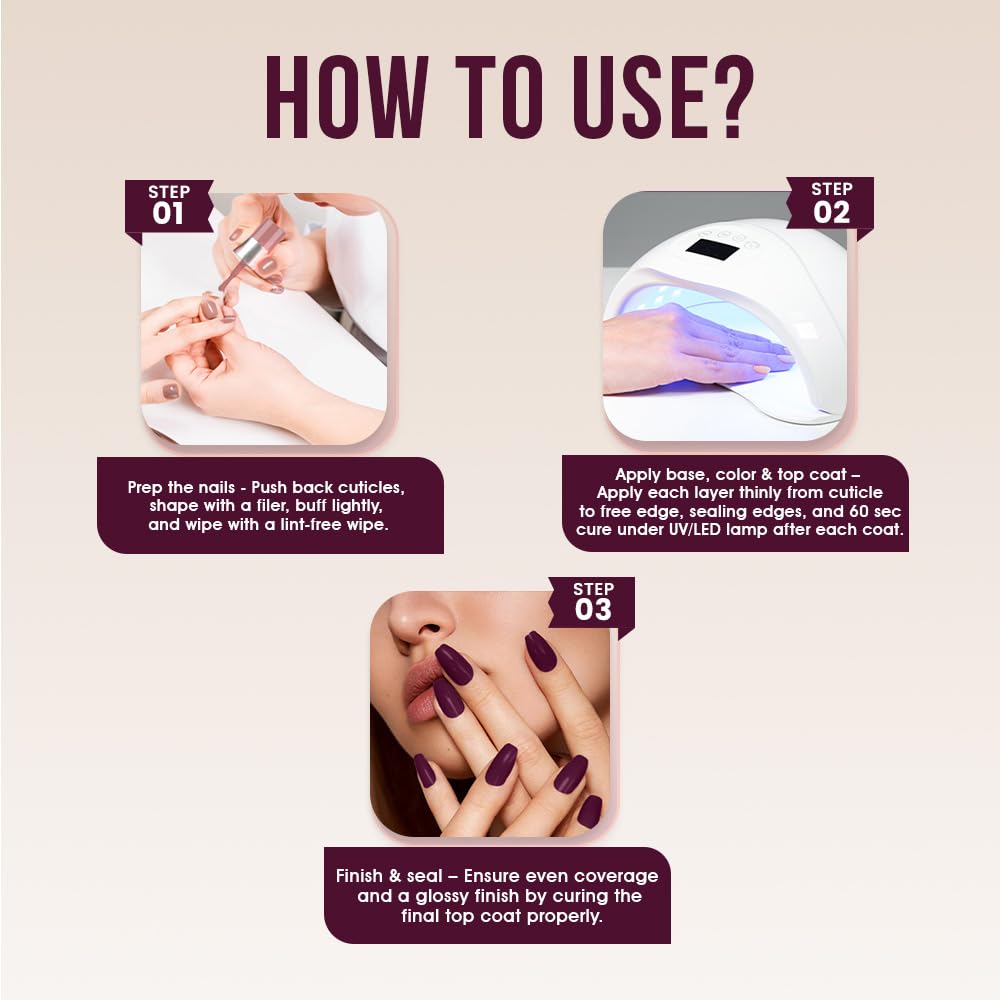 HOW TO USE?

STEP 01

Prep the nails - Push back cuticles, shape with a filer, buff lightly, and wipe with a lint-free wipe.

STEP 02

Apply base, color & top coat – Apply each layer thinly from cuticle to free edge, sealing edges, and 60 sec cure under UV/LED lamp after each coat.

STEP 03

Finish & seal – Ensure even coverage and a glossy finish by curing the final top coat properly.