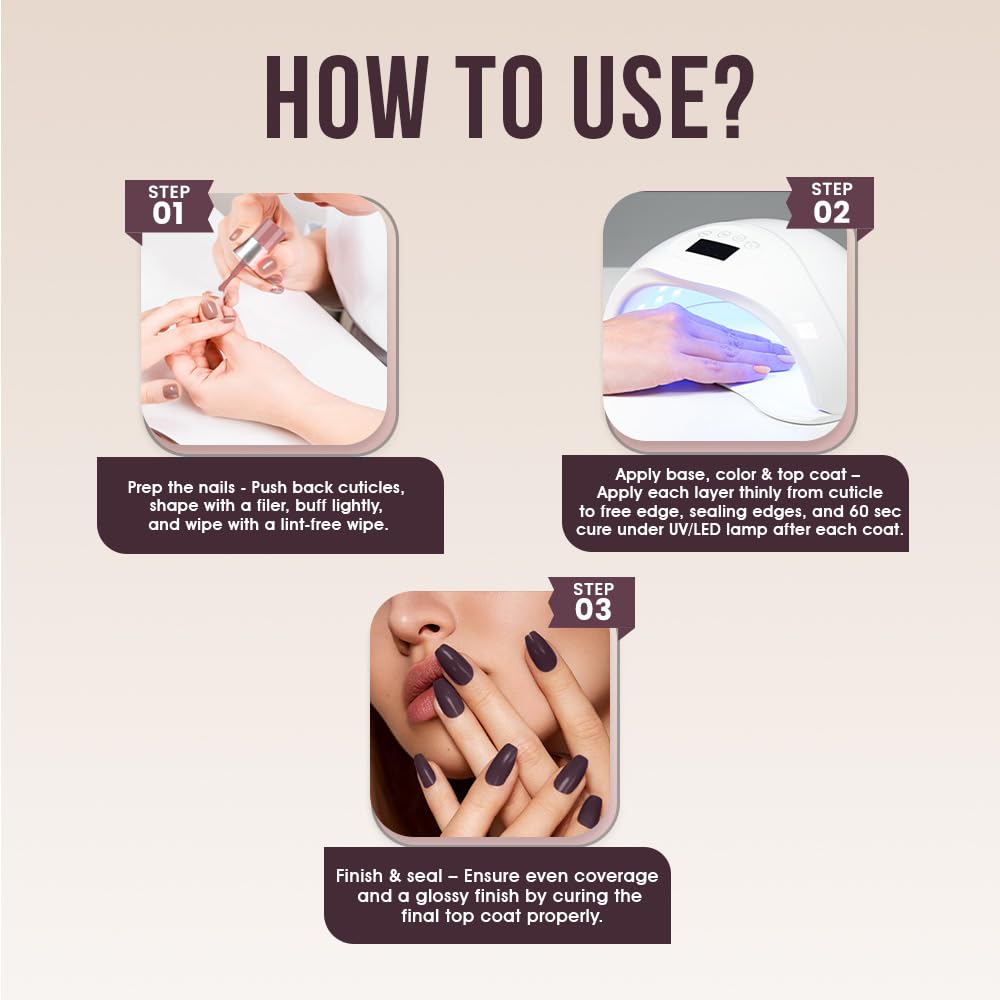 HOW TO USE?

STEP 01

Prep the nails - Push back cuticles, shape with a filer, buff lightly, and wipe with a lint-free wipe.

STEP 02

Apply base, color & top coat – Apply each layer thinly from cuticle to free edge, sealing edges, and 60 sec cure under UV/LED lamp after each coat.

STEP 03

Finish & seal – Ensure even coverage and a glossy finish by curing the final top coat properly.