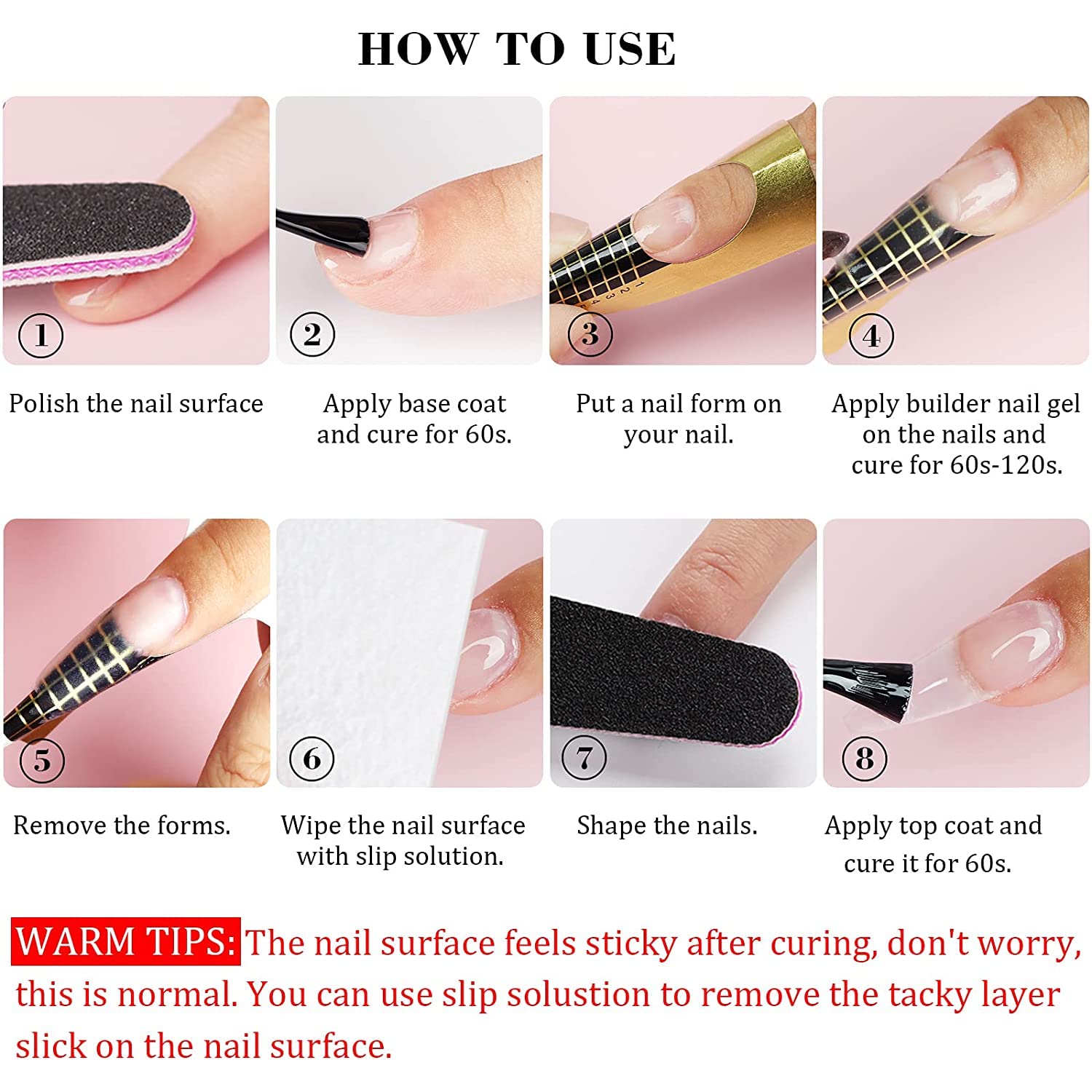 HOW TO USE

1
Polish the nail surface

2
Apply base coat and cure for 60s.

3
Put a nail form on your nail.

4
Apply builder nail gel on the nails and cure for 60s-120s.

5
Remove the forms.

6
Wipe the nail surface with slip solution.

7
Shape the nails.

8
Apply top coat and cure it for 60s.

WARM TIPS: The nail surface feels sticky after curing, don't worry, this is normal. You can use slip solustion to remove the tacky layer slick on the nail surface.