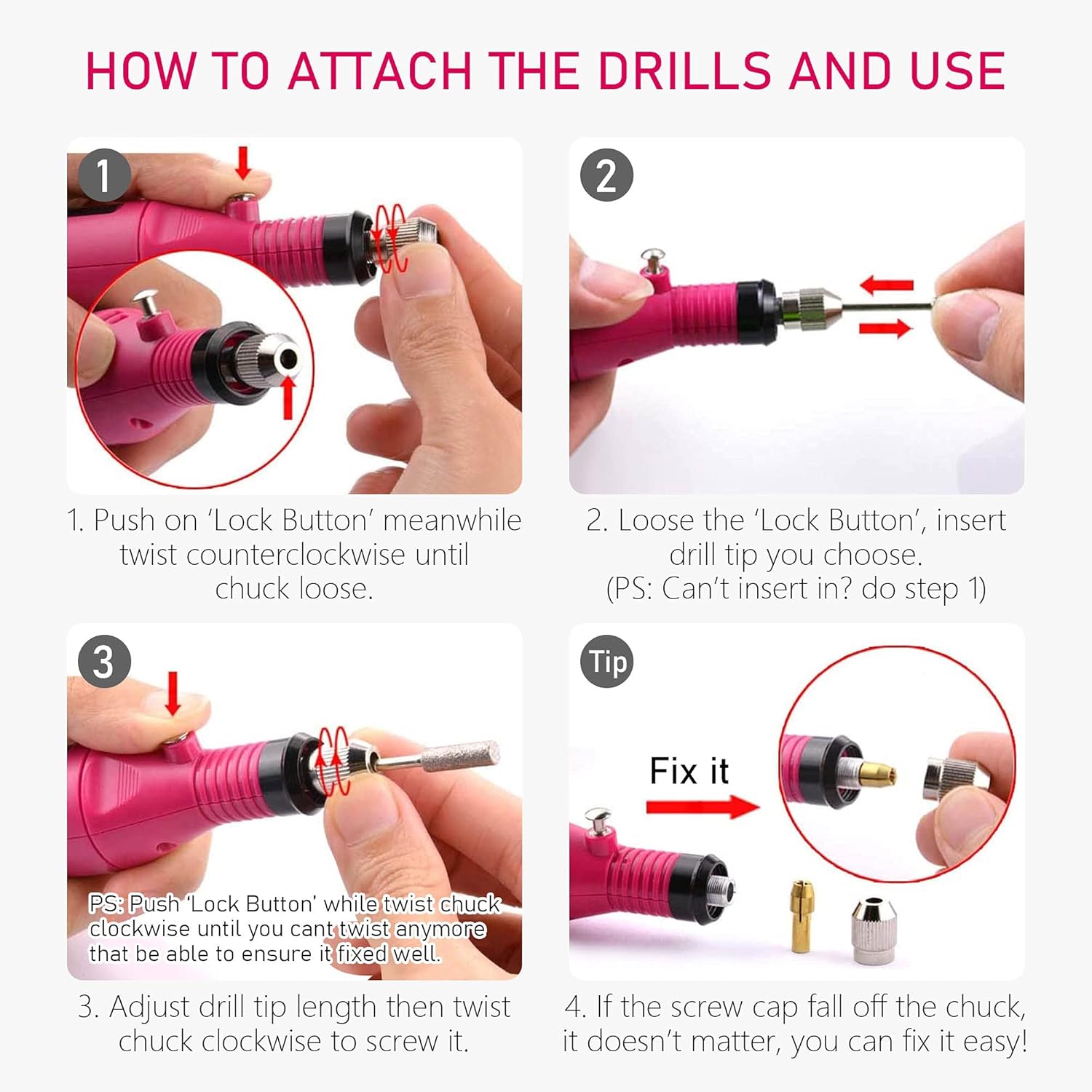 HOW TO ATTACH THE DRILLS AND USE

1

1. Push on 'Lock Button' meanwhile twist counterclockwise until chuck loose.

2

2. Loose the 'Lock Button', insert drill tip you choose. (PS: Can't insert in? do step 1)

3

PS: Push 'Lock Button' while twist chuck clockwise until you cant twist anymore that be able to ensure it fixed well.

3. Adjust drill tip length then twist chuck clockwise to screw it.

Tip

Fix it

4. If the screw cap fall off the chuck, it doesn't matter, you can fix it easy!