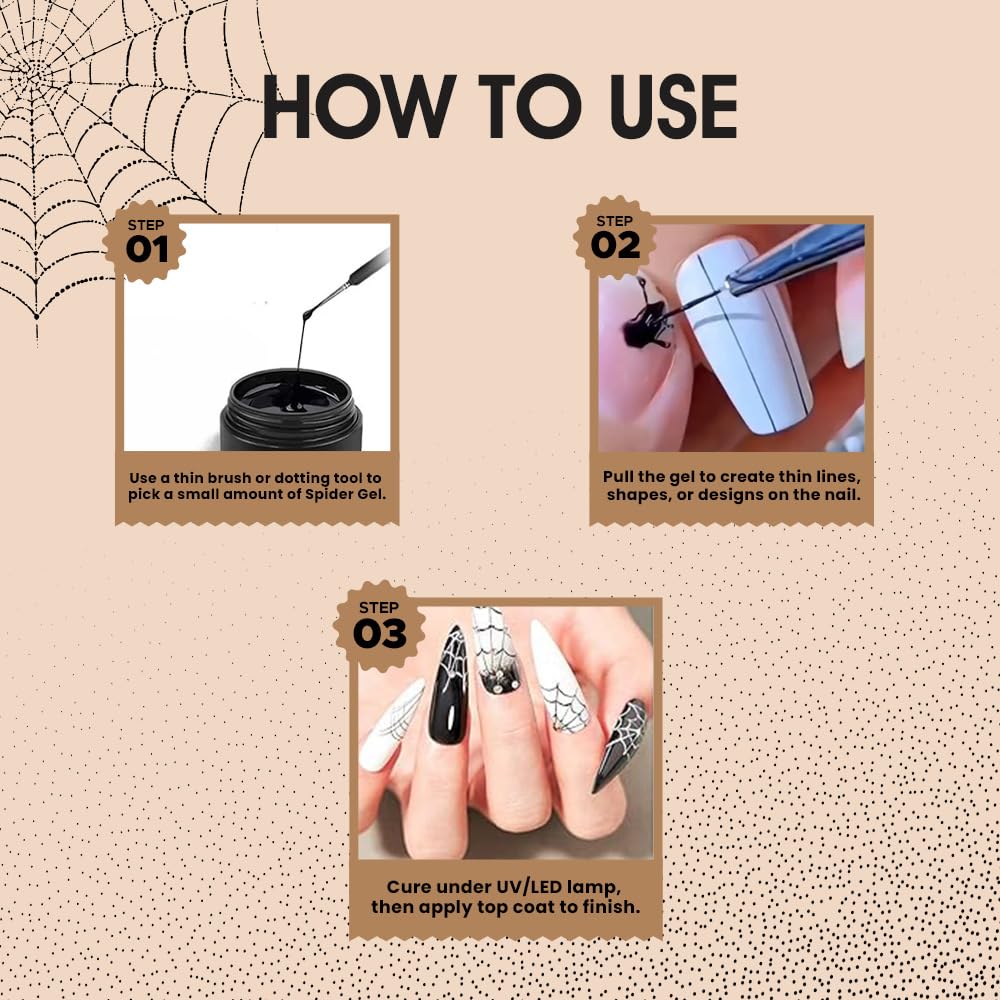 HOW TO USE

STEP 01

Use a thin brush or dotting tool to pick a small amount of Spider Gel.

STEP 02

Pull the gel to create thin lines, shapes, or designs on the nail.

STEP 03

Cure under UV/LED lamp, then apply top coat to finish.