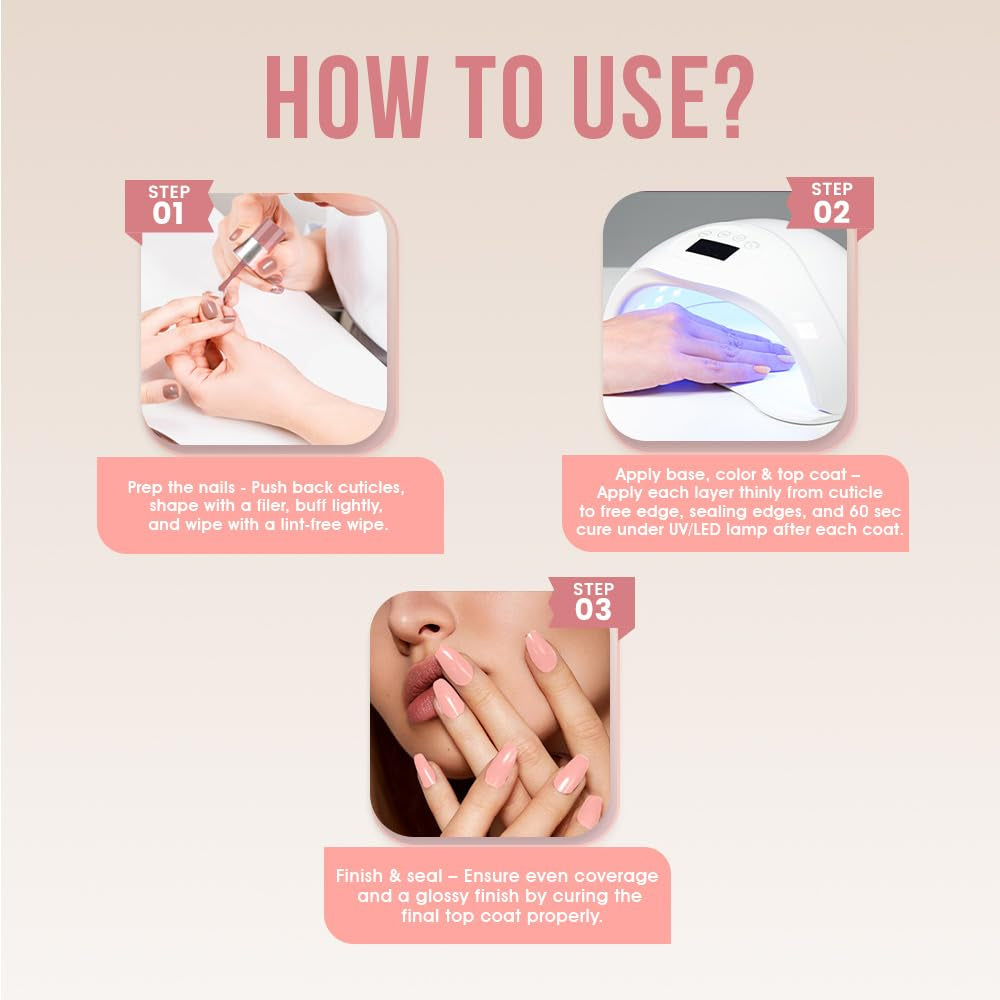 HOW TO USE?

STEP 01

Prep the nails - Push back cuticles, shape with a filer, buff lightly, and wipe with a lint-free wipe.

STEP 02

Apply base, color & top coat – Apply each layer thinly from cuticle to free edge, sealing edges, and 60 sec cure under UV/LED lamp after each coat.

STEP 03

Finish & seal – Ensure even coverage and a glossy finish by curing the final top coat properly.