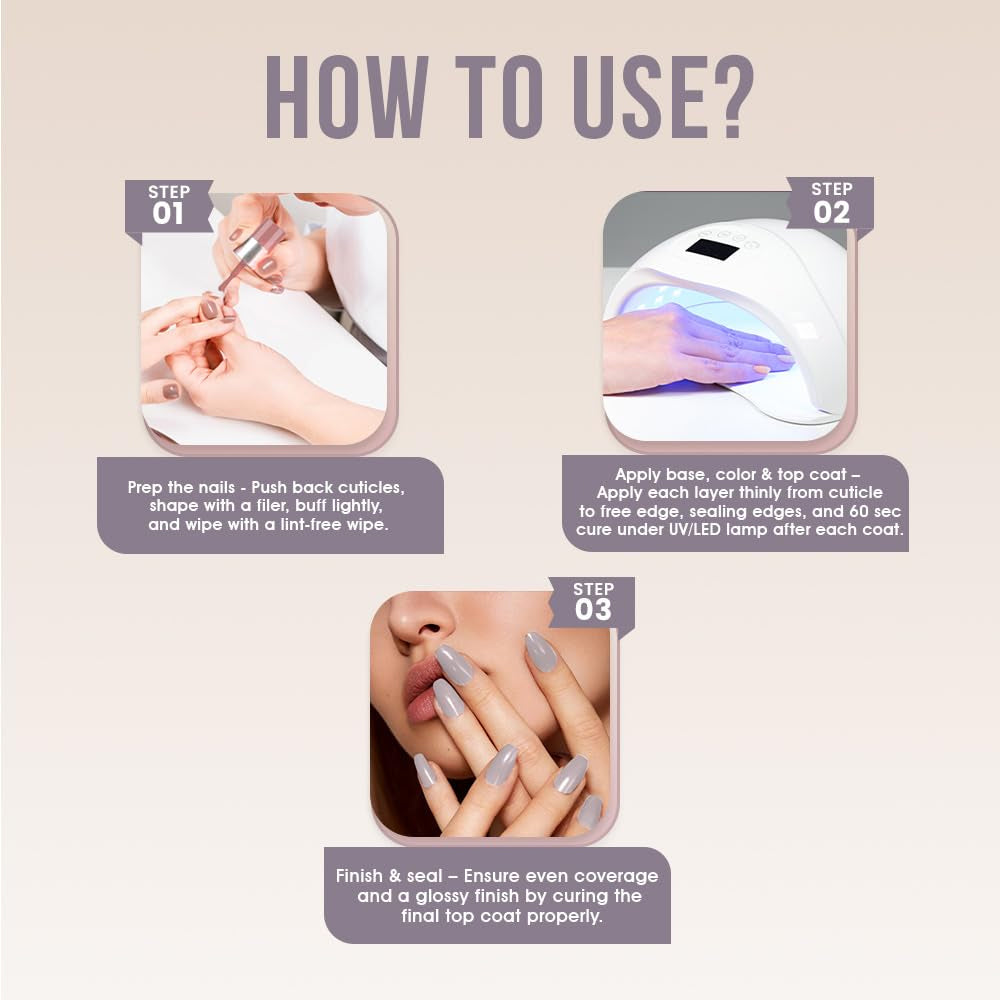 HOW TO USE?

STEP
01

Prep the nails - Push back cuticles, shape with a filer, buff lightly, and wipe with a lint-free wipe.

STEP
02

Apply base, color & top coat – Apply each layer thinly from cuticle to free edge, sealing edges, and 60 sec cure under UV/LED lamp after each coat.

STEP
03

Finish & seal – Ensure even coverage and a glossy finish by curing the final top coat properly.