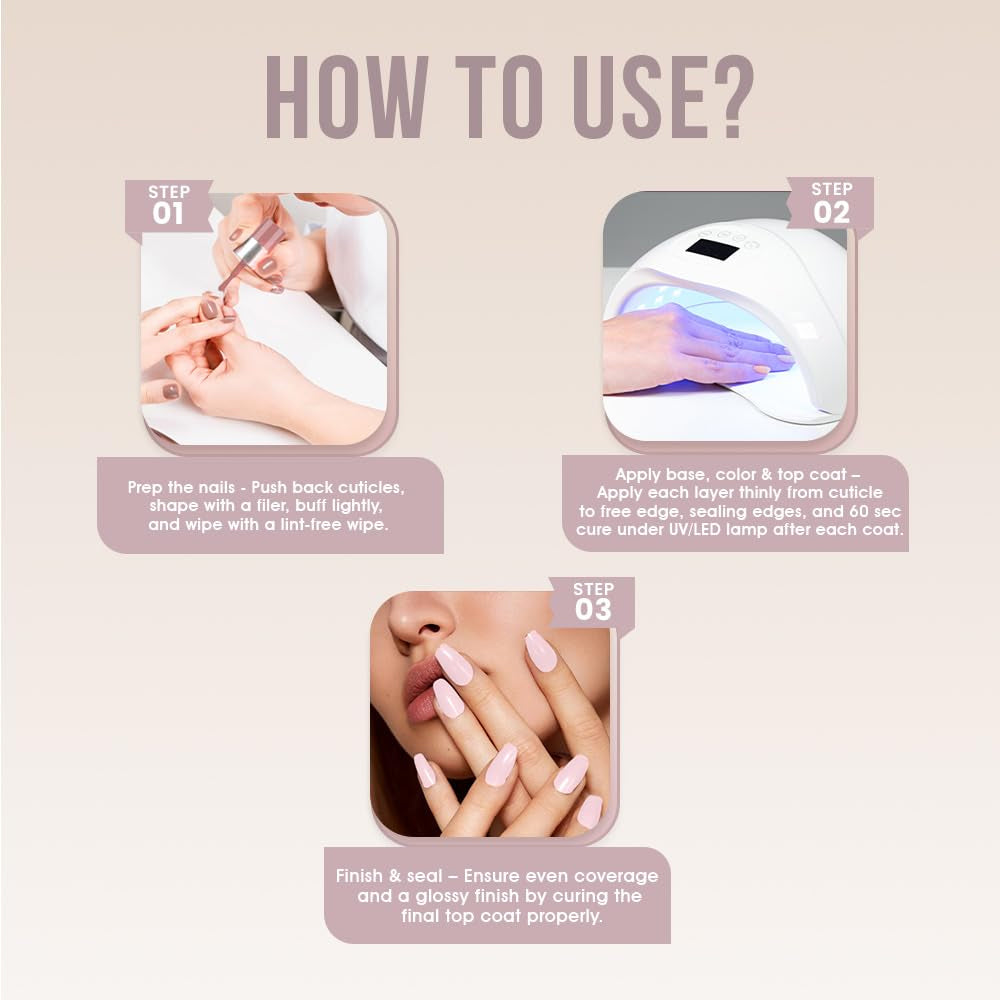 HOW TO USE?

STEP
01

Prep the nails - Push back cuticles, shape with a filer, buff lightly, and wipe with a lint-free wipe.

STEP
02

Apply base, color & top coat – Apply each layer thinly from cuticle to free edge, sealing edges, and 60 sec cure under UV/LED lamp after each coat.

STEP
03

Finish & seal – Ensure even coverage and a glossy finish by curing the final top coat properly.