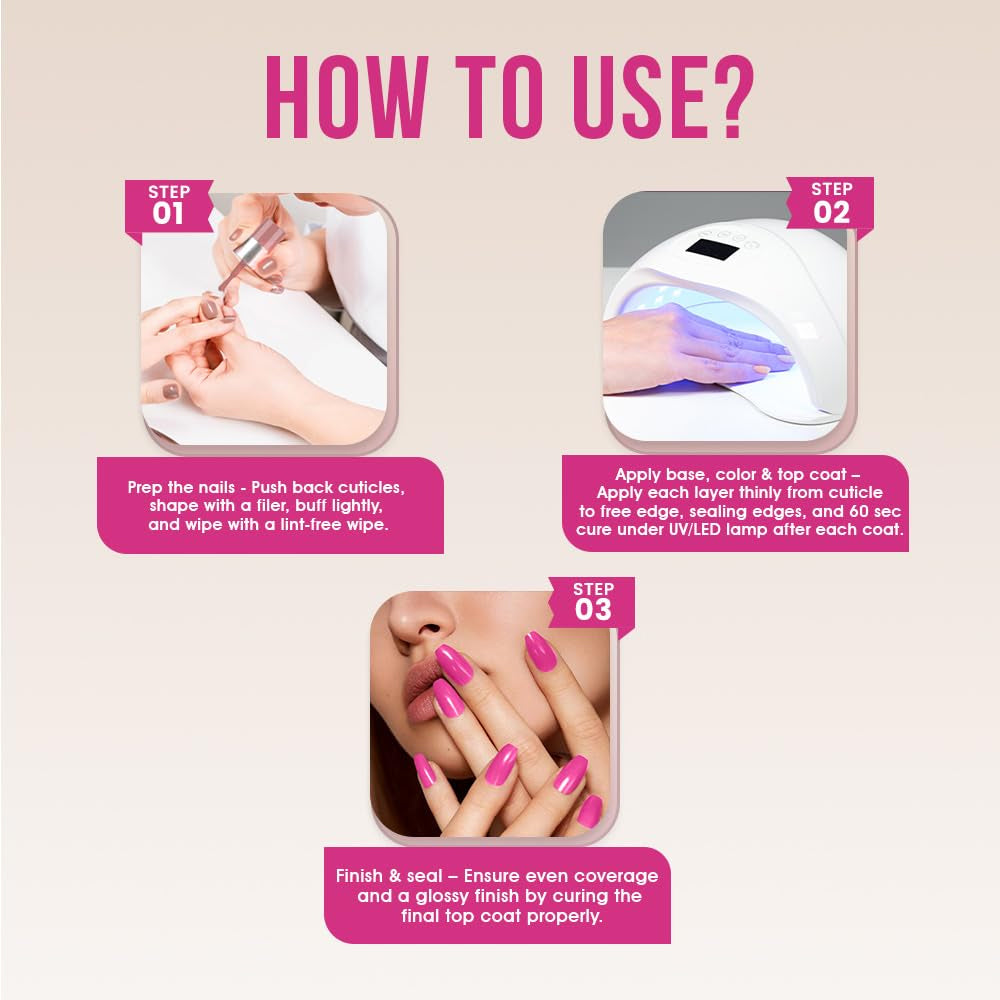 HOW TO USE?

STEP
01

Prep the nails - Push back cuticles, shape with a filer, buff lightly, and wipe with a lint-free wipe.

STEP
02

Apply base, color & top coat – Apply each layer thinly from cuticle to free edge, sealing edges, and 60 sec cure under UV/LED lamp after each coat.

STEP
03

Finish & seal – Ensure even coverage and a glossy finish by curing the final top coat properly.