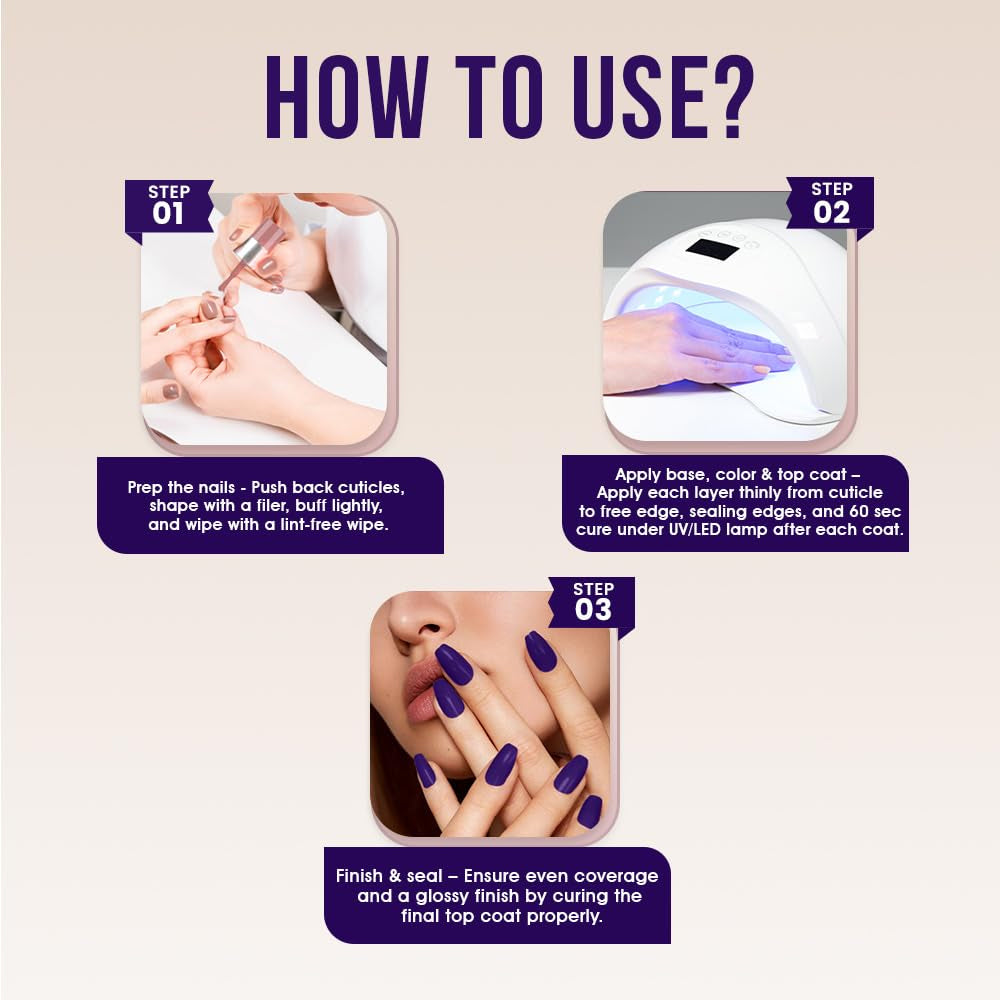 HOW TO USE?

STEP 01

Prep the nails - Push back cuticles, shape with a filer, buff lightly, and wipe with a lint-free wipe.

STEP 02

Apply base, color & top coat – Apply each layer thinly from cuticle to free edge, sealing edges, and 60 sec cure under UV/LED lamp after each coat.

STEP 03

Finish & seal – Ensure even coverage and a glossy finish by curing the final top coat properly.