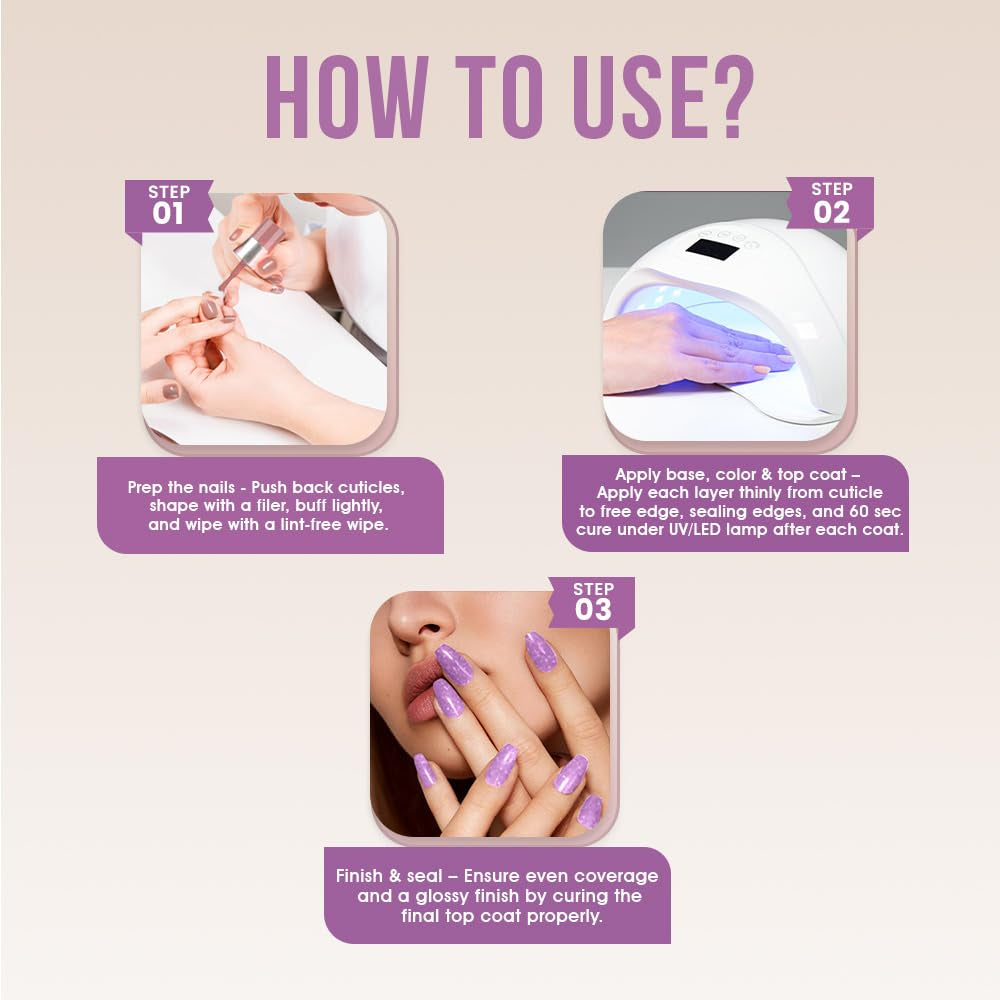 HOW TO USE?

STEP 01

Prep the nails - Push back cuticles, shape with a filer, buff lightly, and wipe with a lint-free wipe.

STEP 02

Apply base, color & top coat – Apply each layer thinly from cuticle to free edge, sealing edges, and 60 sec cure under UV/LED lamp after each coat.

STEP 03

Finish & seal – Ensure even coverage and a glossy finish by curing the final top coat properly.