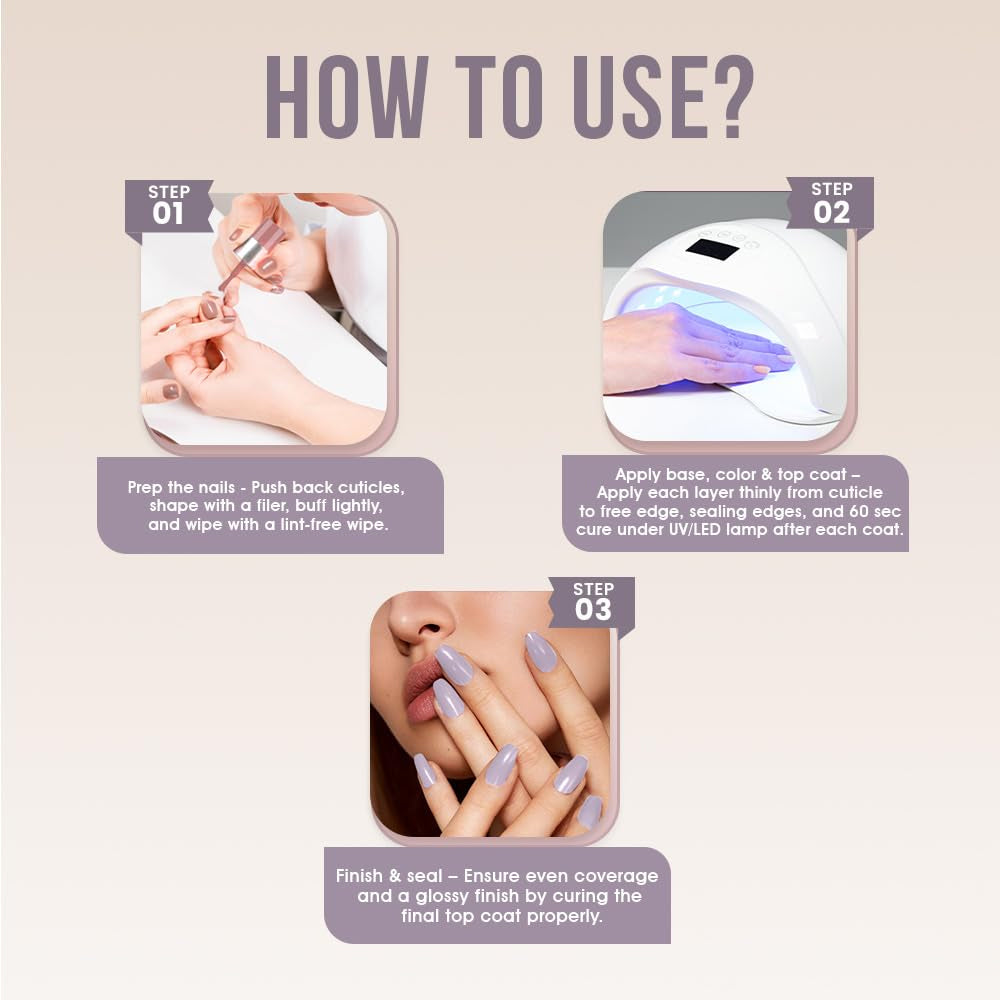 HOW TO USE?

STEP 01

Prep the nails - Push back cuticles, shape with a filer, buff lightly, and wipe with a lint-free wipe.

STEP 02

Apply base, color & top coat – Apply each layer thinly from cuticle to free edge, sealing edges, and 60 sec cure under UV/LED lamp after each coat.

STEP 03

Finish & seal – Ensure even coverage and a glossy finish by curing the final top coat properly.