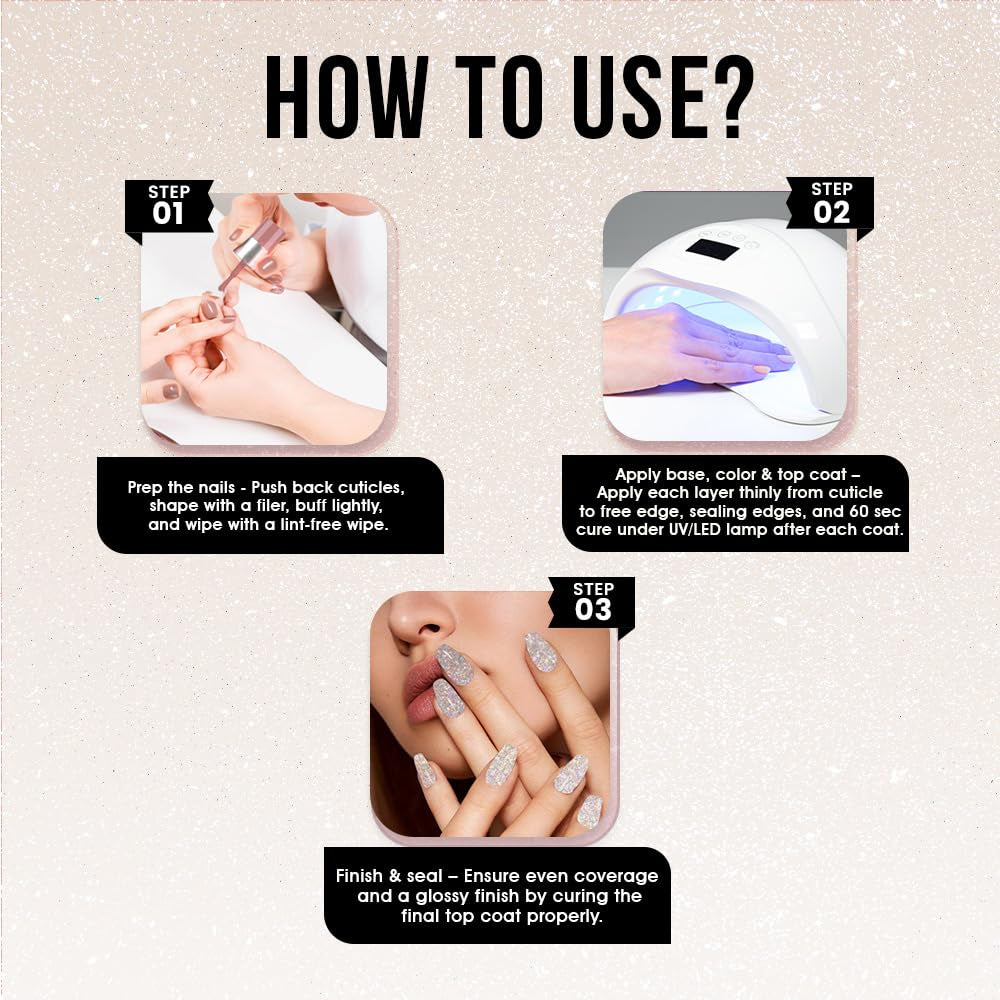 HOW TO USE?

STEP 01

Prep the nails - Push back cuticles, shape with a filer, buff lightly, and wipe with a lint-free wipe.

STEP 02

Apply base, color & top coat – Apply each layer thinly from cuticle to free edge, sealing edges, and 60 sec cure under UV/LED lamp after each coat.

STEP 03

Finish & seal – Ensure even coverage and a glossy finish by curing the final top coat properly.