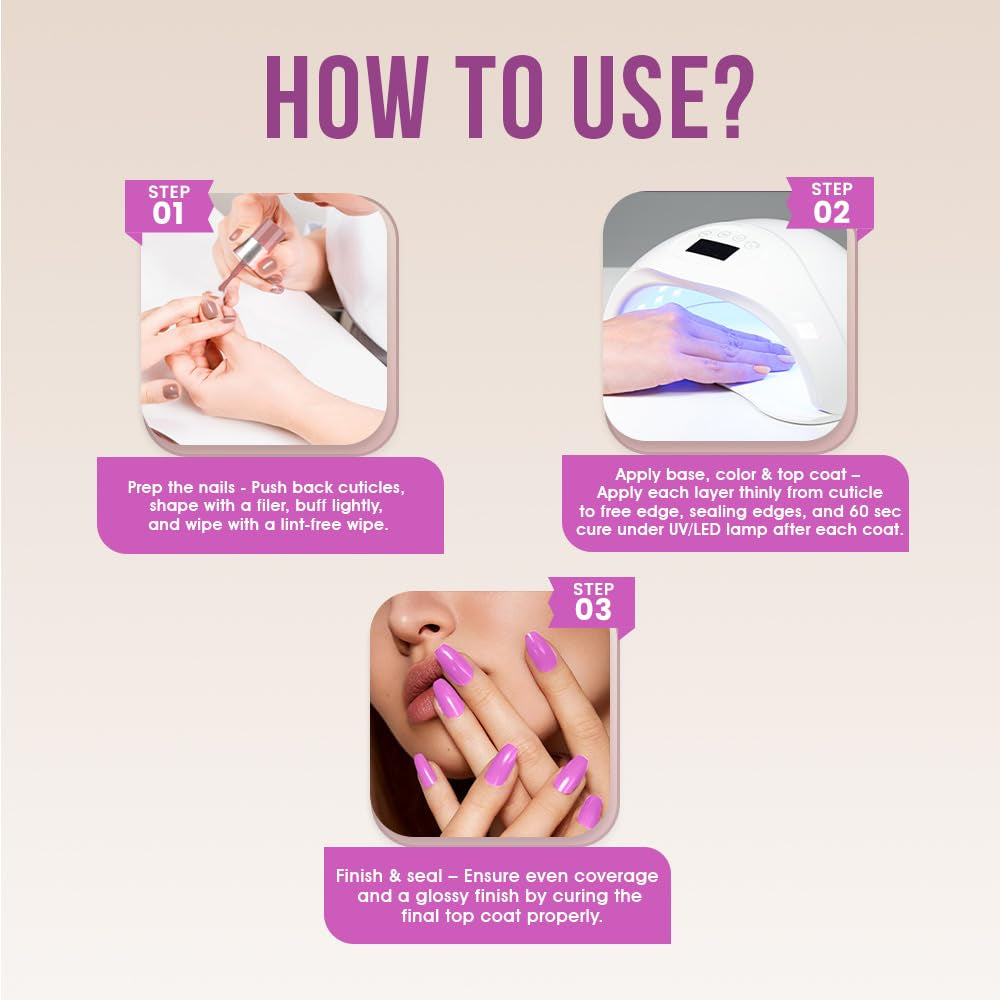 HOW TO USE?

STEP 01

Prep the nails - Push back cuticles, shape with a filer, buff lightly, and wipe with a lint-free wipe.

STEP 02

Apply base, color & top coat – Apply each layer thinly from cuticle to free edge, sealing edges, and 60 sec cure under UV/LED lamp after each coat.

STEP 03

Finish & seal – Ensure even coverage and a glossy finish by curing the final top coat properly.