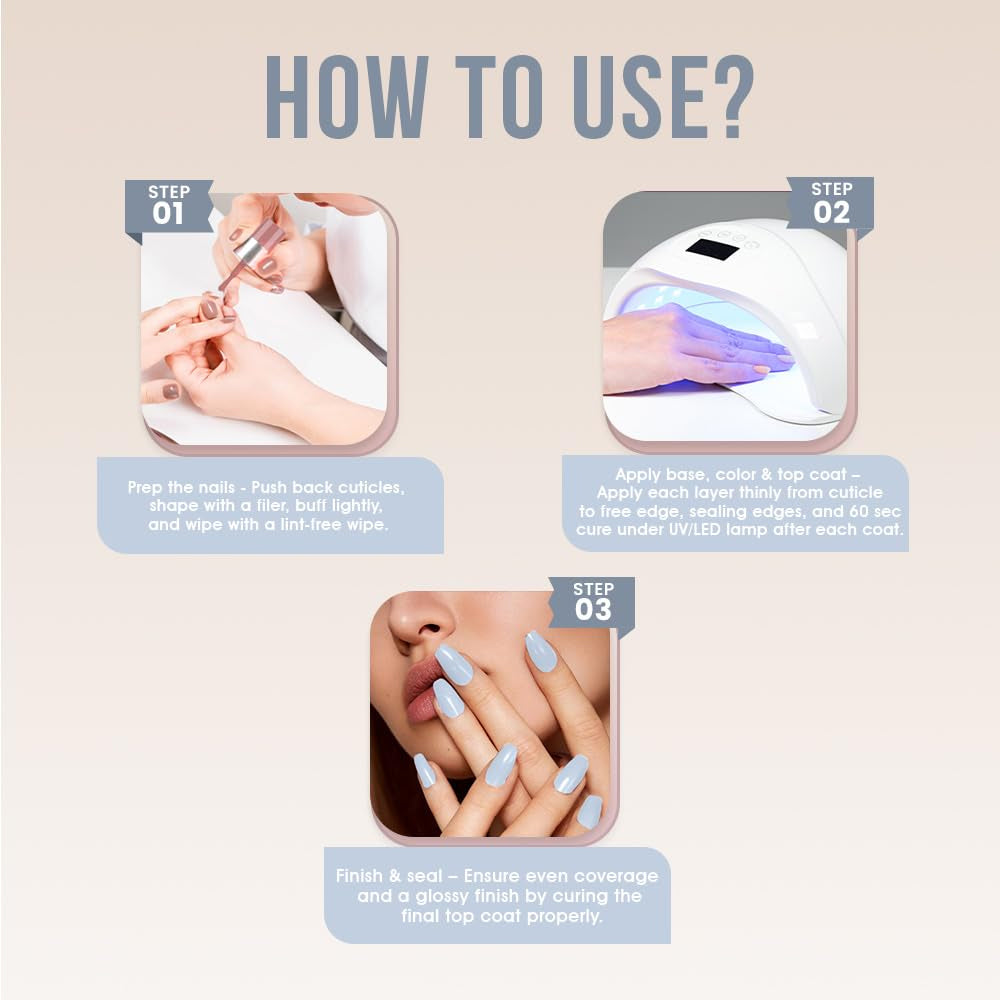 HOW TO USE?

STEP 01

Prep the nails - Push back cuticles, shape with a filer, buff lightly, and wipe with a lint-free wipe.

STEP 02

Apply base, color & top coat – Apply each layer thinly from cuticle to free edge, sealing edges, and 60 sec cure under UV/LED lamp after each coat.

STEP 03

Finish & seal – Ensure even coverage and a glossy finish by curing the final top coat properly.