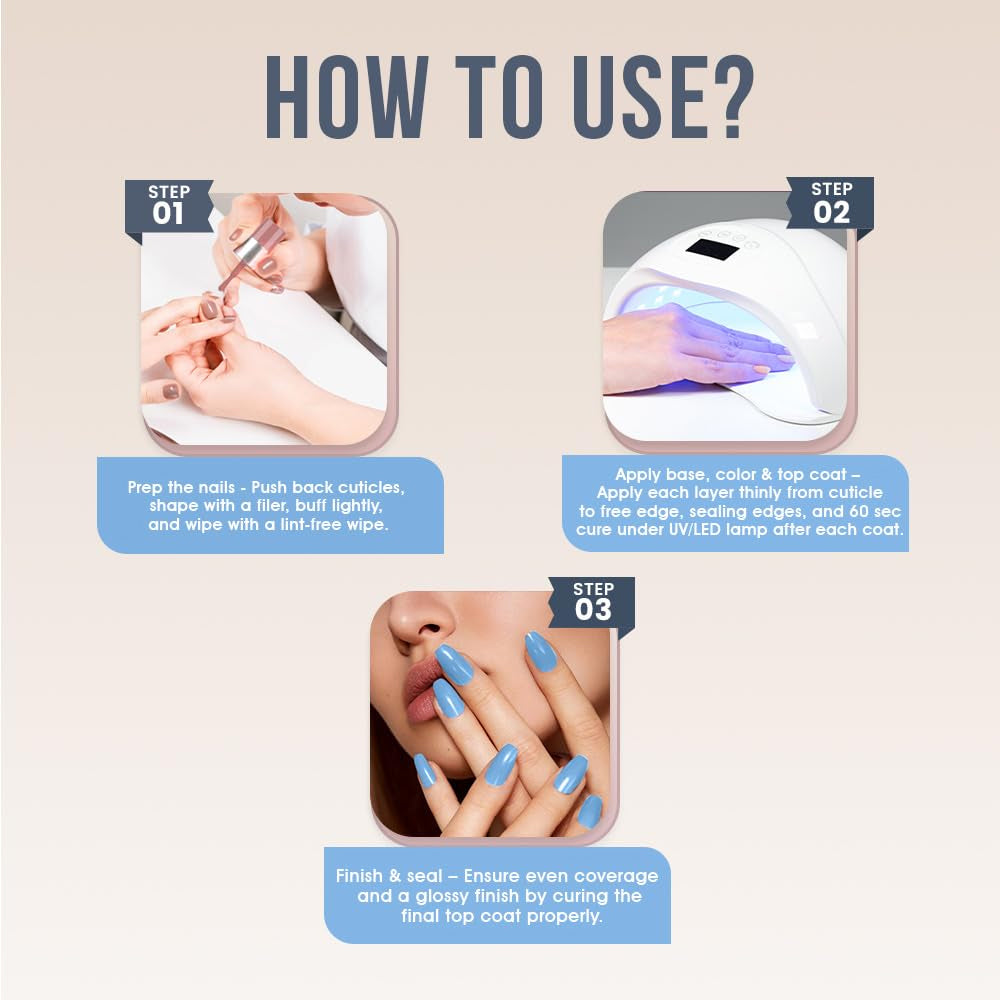 HOW TO USE?

STEP 01

Prep the nails - Push back cuticles, shape with a filer, buff lightly, and wipe with a lint-free wipe.

STEP 02

Apply base, color & top coat – Apply each layer thinly from cuticle to free edge, sealing edges, and 60 sec cure under UV/LED lamp after each coat.

STEP 03

Finish & seal – Ensure even coverage and a glossy finish by curing the final top coat properly.