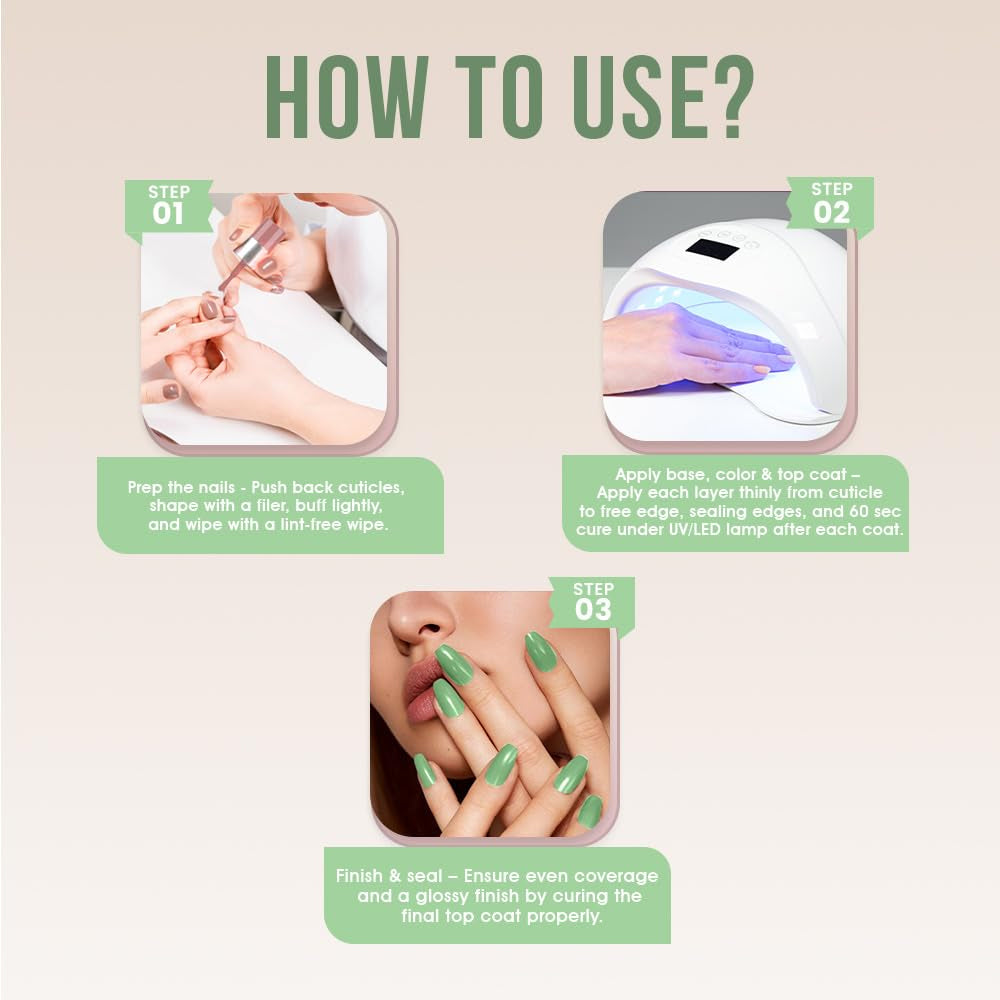 HOW TO USE?

STEP
01

Prep the nails - Push back cuticles, shape with a filer, buff lightly, and wipe with a lint-free wipe.

STEP
02

Apply base, color & top coat – Apply each layer thinly from cuticle to free edge, sealing edges, and 60 sec cure under UV/LED lamp after each coat.

STEP
03

Finish & seal – Ensure even coverage and a glossy finish by curing the final top coat properly.