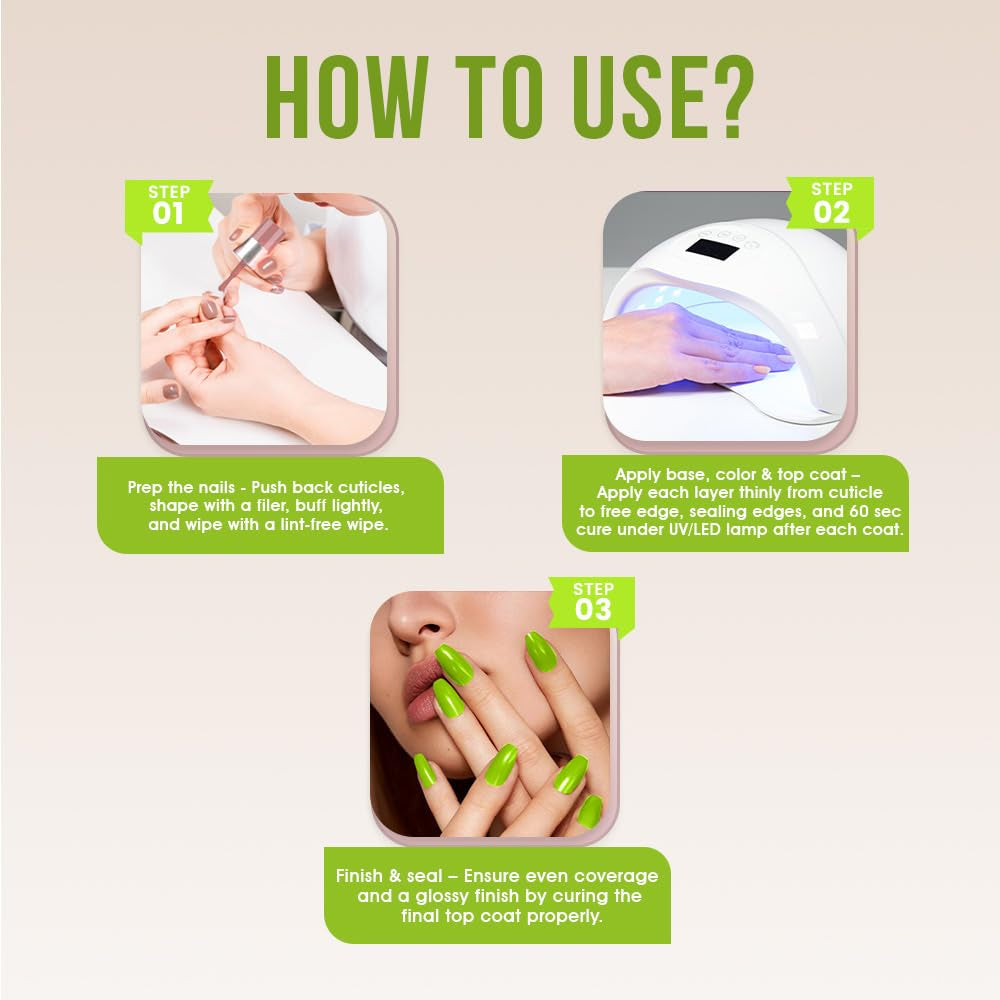 HOW TO USE?

STEP 01

Prep the nails - Push back cuticles, shape with a filer, buff lightly, and wipe with a lint-free wipe.

STEP 02

Apply base, color & top coat – Apply each layer thinly from cuticle to free edge, sealing edges, and 60 sec cure under UV/LED lamp after each coat.

STEP 03

Finish & seal – Ensure even coverage and a glossy finish by curing the final top coat properly.