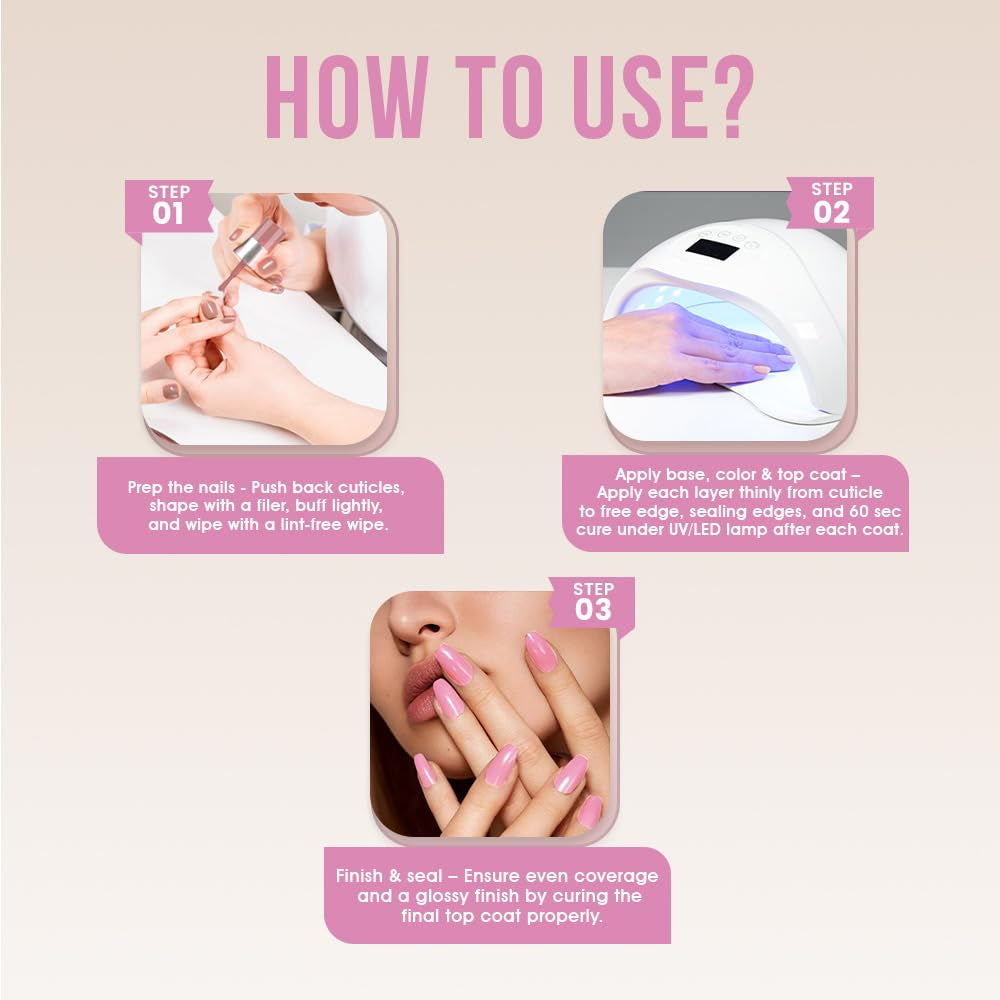 HOW TO USE?

STEP 01

Prep the nails - Push back cuticles, shape with a filer, buff lightly, and wipe with a lint-free wipe.

STEP 02

Apply base, color & top coat – Apply each layer thinly from cuticle to free edge, sealing edges, and 60 sec cure under UV/LED lamp after each coat.

STEP 03

Finish & seal – Ensure even coverage and a glossy finish by curing the final top coat properly.