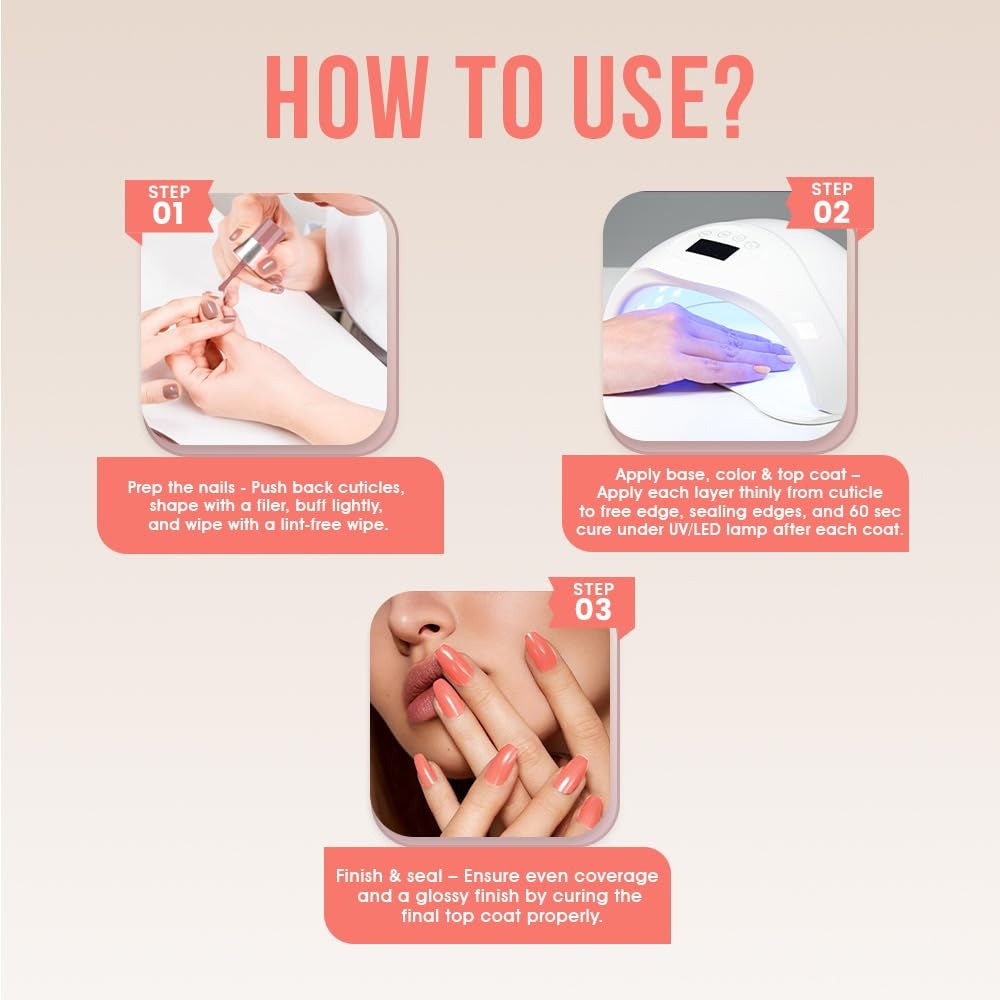 HOW TO USE?

STEP 01

Prep the nails - Push back cuticles, shape with a filer, buff lightly, and wipe with a lint-free wipe.

STEP 02

Apply base, color & top coat – Apply each layer thinly from cuticle to free edge, sealing edges, and 60 sec cure under UV/LED lamp after each coat.

STEP 03

Finish & seal – Ensure even coverage and a glossy finish by curing the final top coat properly.