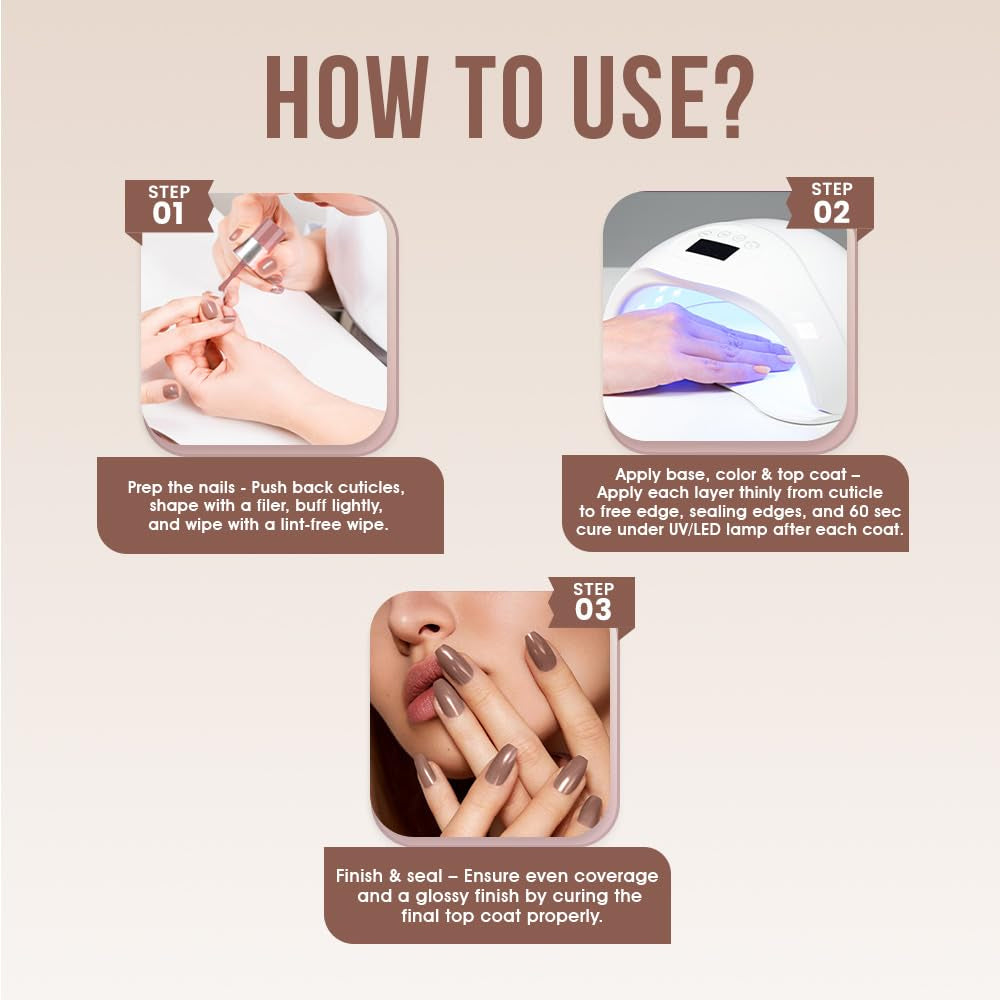 HOW TO USE?

STEP 01

Prep the nails - Push back cuticles, shape with a filer, buff lightly, and wipe with a lint-free wipe.

STEP 02

Apply base, color & top coat – Apply each layer thinly from cuticle to free edge, sealing edges, and 60 sec cure under UV/LED lamp after each coat.

STEP 03

Finish & seal – Ensure even coverage and a glossy finish by curing the final top coat properly.