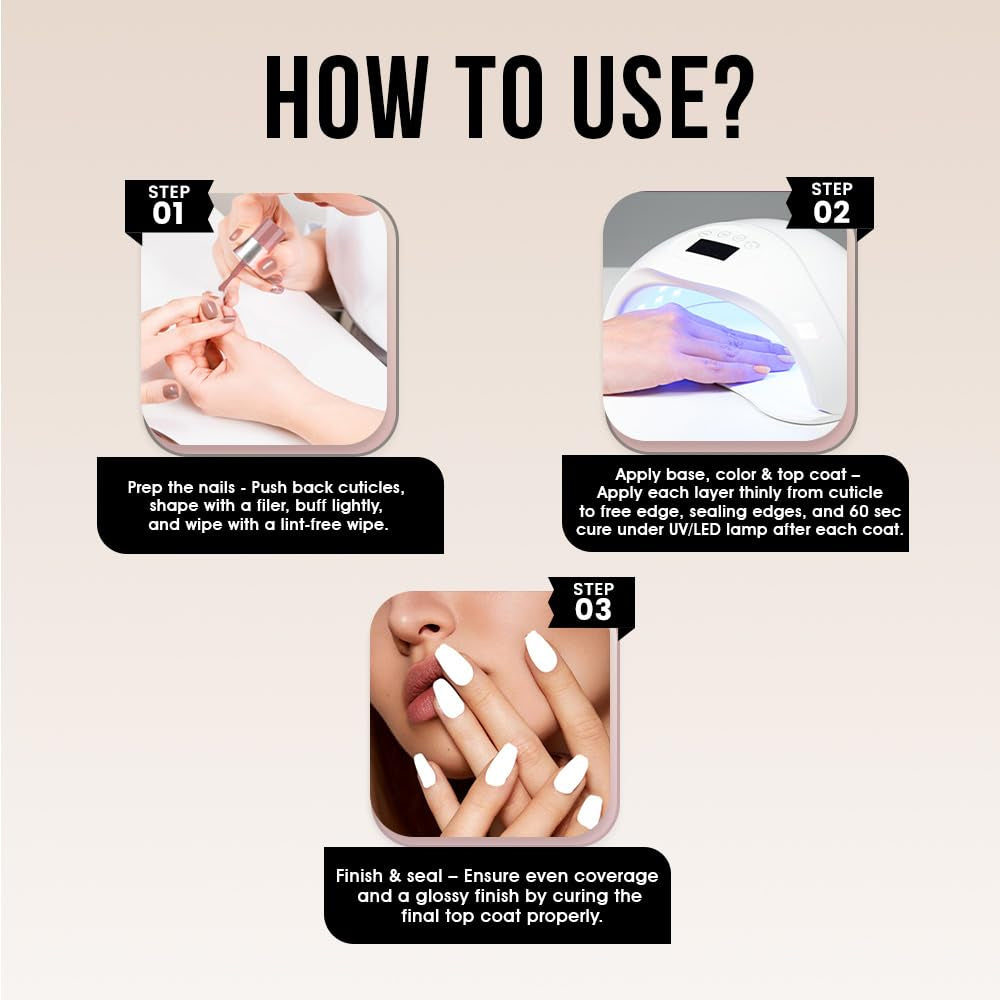 HOW TO USE?

STEP 01

Prep the nails - Push back cuticles, shape with a filer, buff lightly, and wipe with a lint-free wipe.

STEP 02

Apply base, color & top coat – Apply each layer thinly from cuticle to free edge, sealing edges, and 60 sec cure under UV/LED lamp after each coat.

STEP 03

Finish & seal – Ensure even coverage and a glossy finish by curing the final top coat properly.