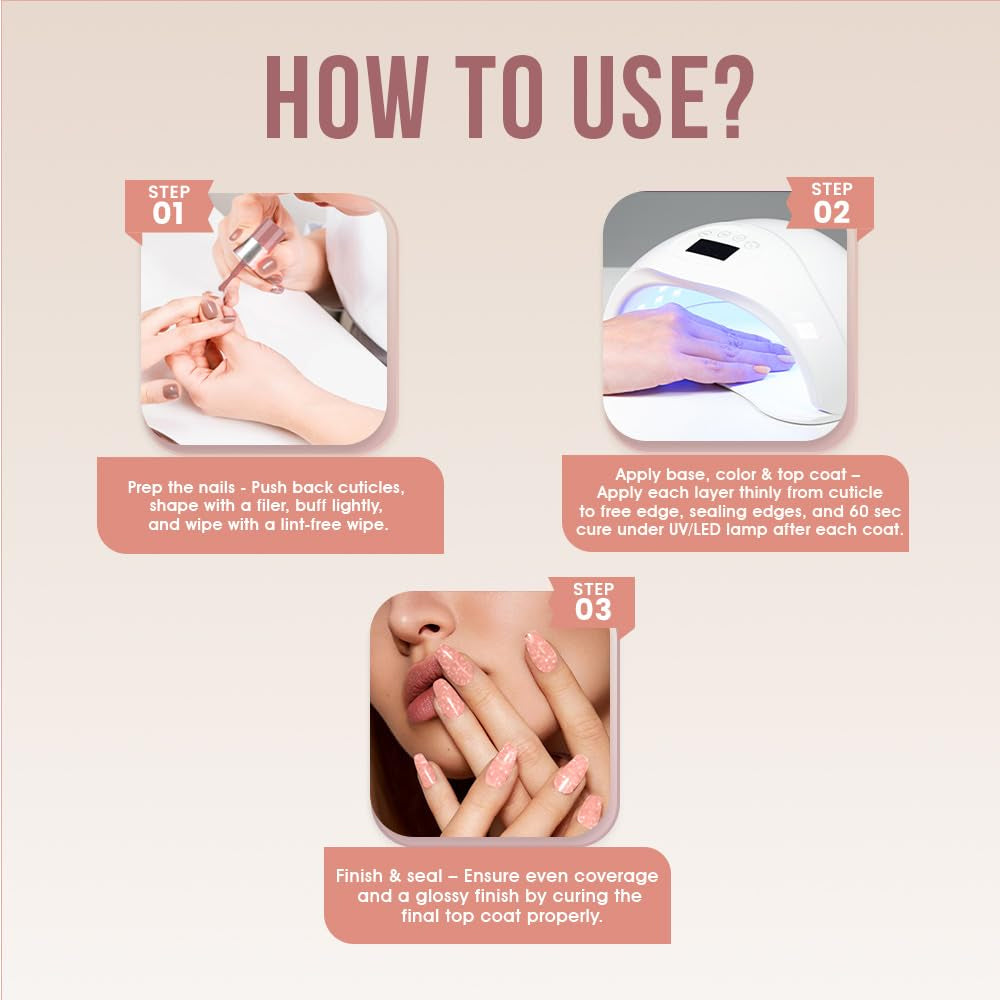 HOW TO USE?

STEP 01

Prep the nails - Push back cuticles, shape with a filer, buff lightly, and wipe with a lint-free wipe.

STEP 02

Apply base, color & top coat – Apply each layer thinly from cuticle to free edge, sealing edges, and 60 sec cure under UV/LED lamp after each coat.

STEP 03

Finish & seal – Ensure even coverage and a glossy finish by curing the final top coat properly.