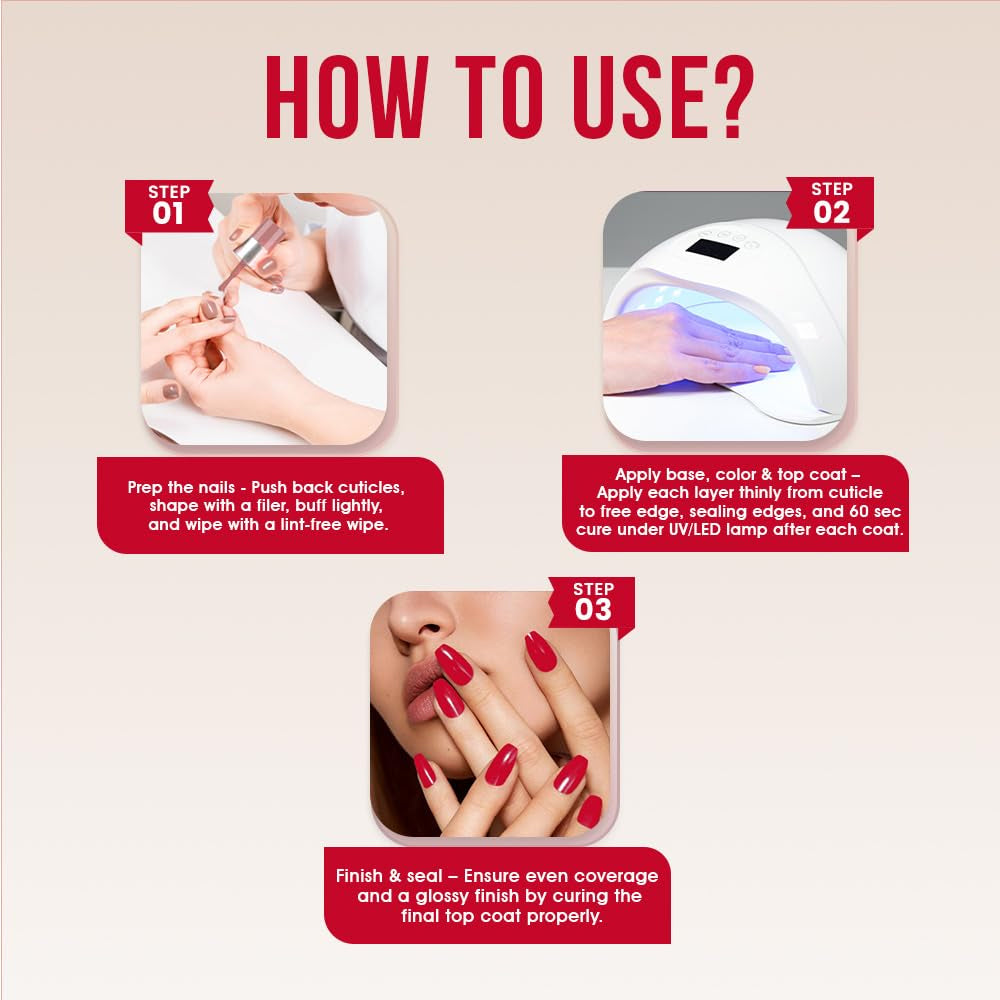 HOW TO USE?

STEP
01

Prep the nails - Push back cuticles, shape with a filer, buff lightly, and wipe with a lint-free wipe.

STEP
02

Apply base, color & top coat – Apply each layer thinly from cuticle to free edge, sealing edges, and 60 sec cure under UV/LED lamp after each coat.

STEP
03

Finish & seal – Ensure even coverage and a glossy finish by curing the final top coat properly.