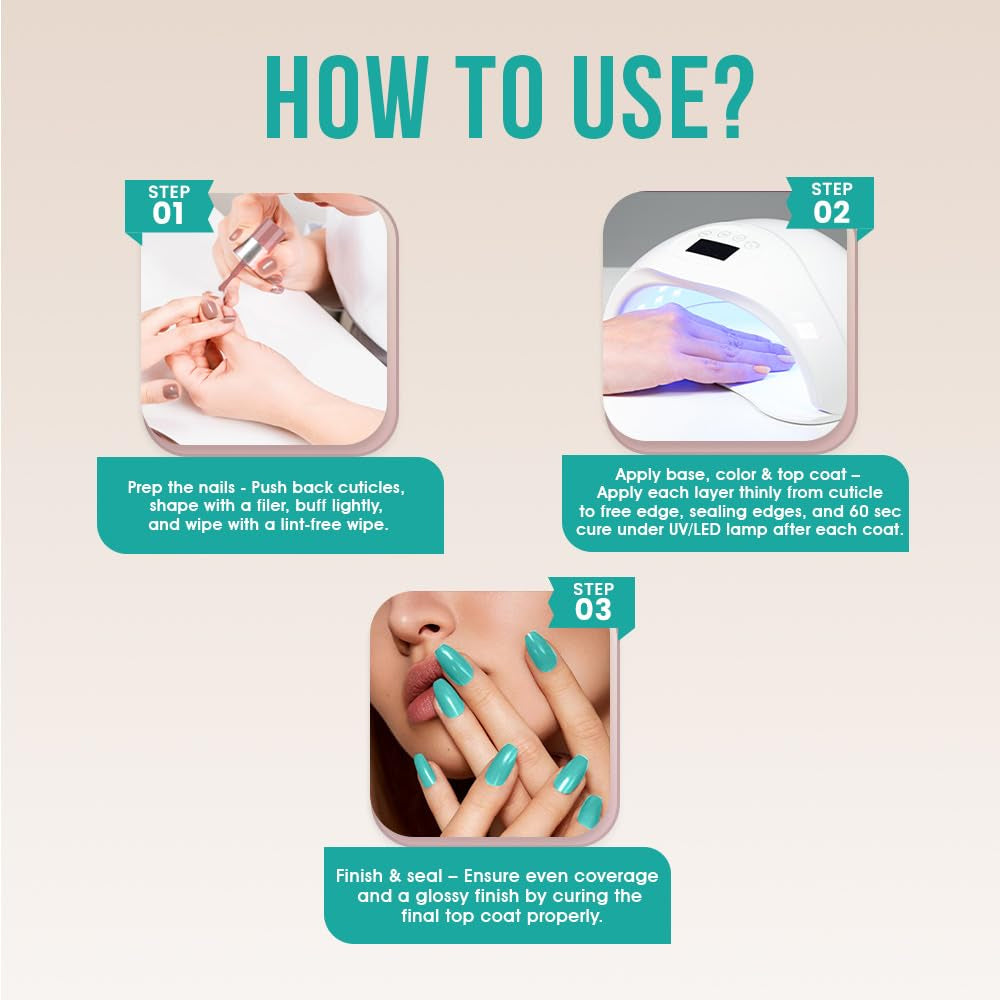 HOW TO USE?

STEP 01

Prep the nails - Push back cuticles, shape with a filer, buff lightly, and wipe with a lint-free wipe.

STEP 02

Apply base, color & top coat – Apply each layer thinly from cuticle to free edge, sealing edges, and 60 sec cure under UV/LED lamp after each coat.

STEP 03

Finish & seal – Ensure even coverage and a glossy finish by curing the final top coat properly.