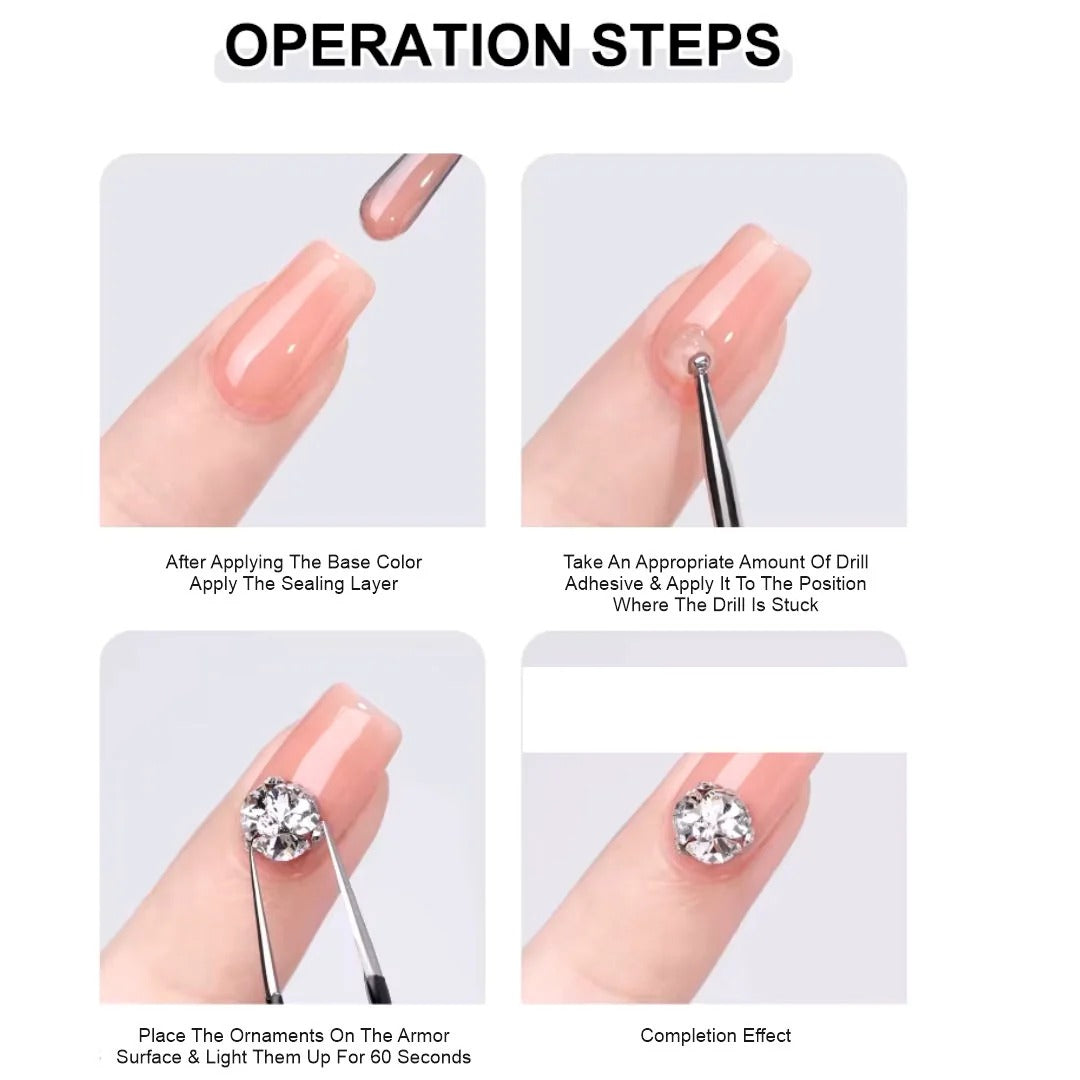 OPERATION STEPS

After Applying The Base Color Apply The Sealing Layer

Take An Appropriate Amount Of Drill Adhesive & Apply It To The Position Where The Drill Is Stuck

Place The Ornaments On The Armor Surface & Light Them Up For 60 Seconds

Completion Effect